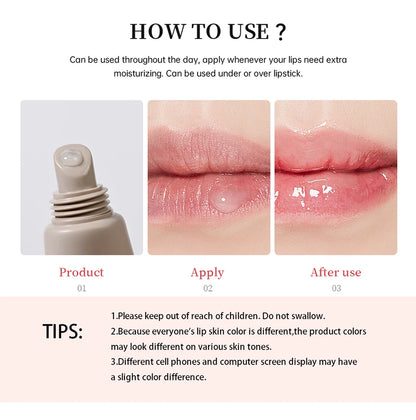 HOW TO USE ?

Can be used throughout the day, apply whenever your lips need extra moisturizing. Can be used under or over lipstick.

Product
01

Apply
02

After use
03

TIPS:

1.Please keep out of reach of children. Do not swallow.
2.Because everyone's lip skin color is different,the product colors may look different on various skin tones.
3.Different cell phones and computer screen display may have a slight color difference.